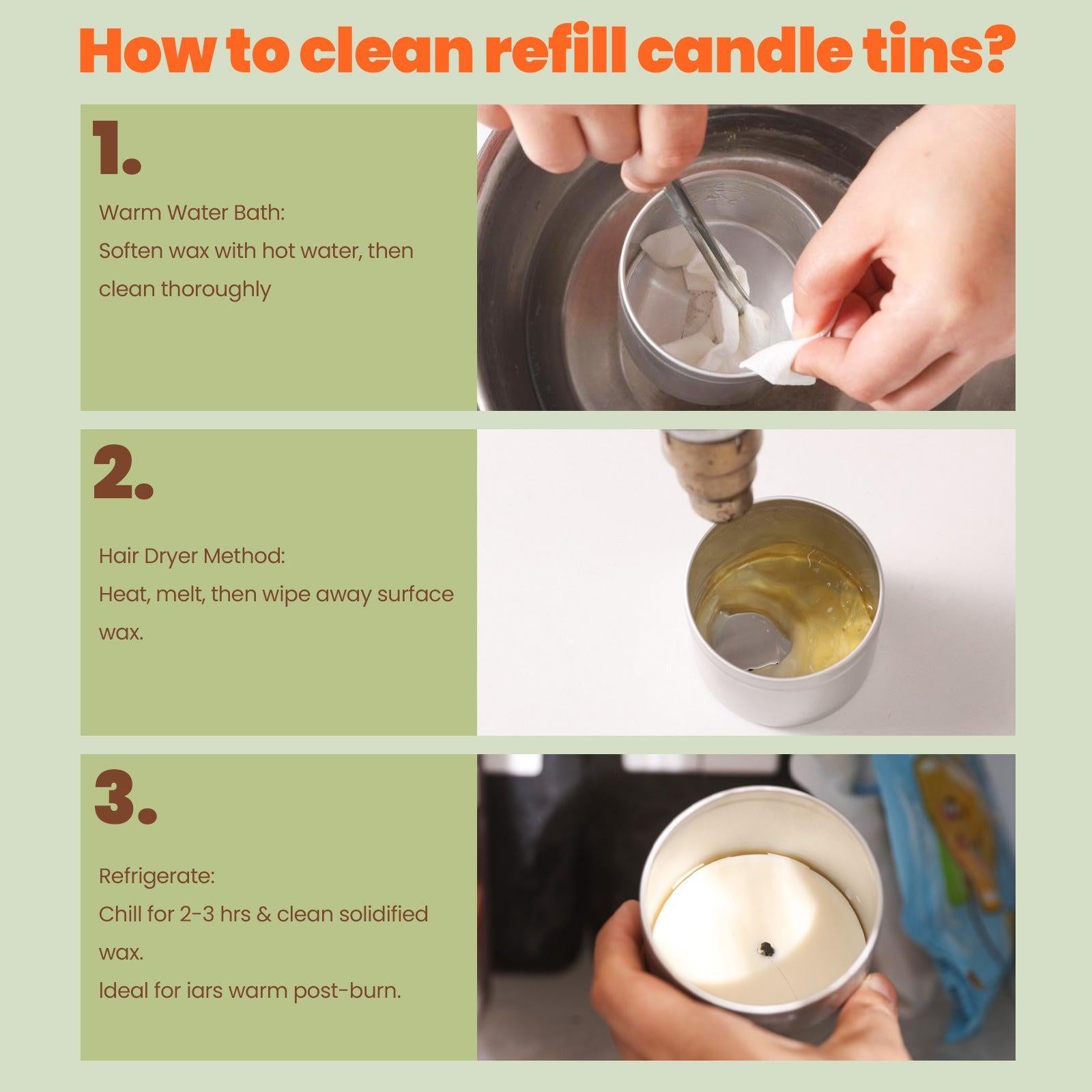 How to clean refill candle tins?

1.

Warm Water Bath:
Soften wax with hot water, then clean thoroughly

2.

Hair Dryer Method:
Heat, melt, then wipe away surface wax.

3.

Refrigerate:
Chill for 2-3 hrs & clean solidified wax.
Ideal for iars warm post-burn.