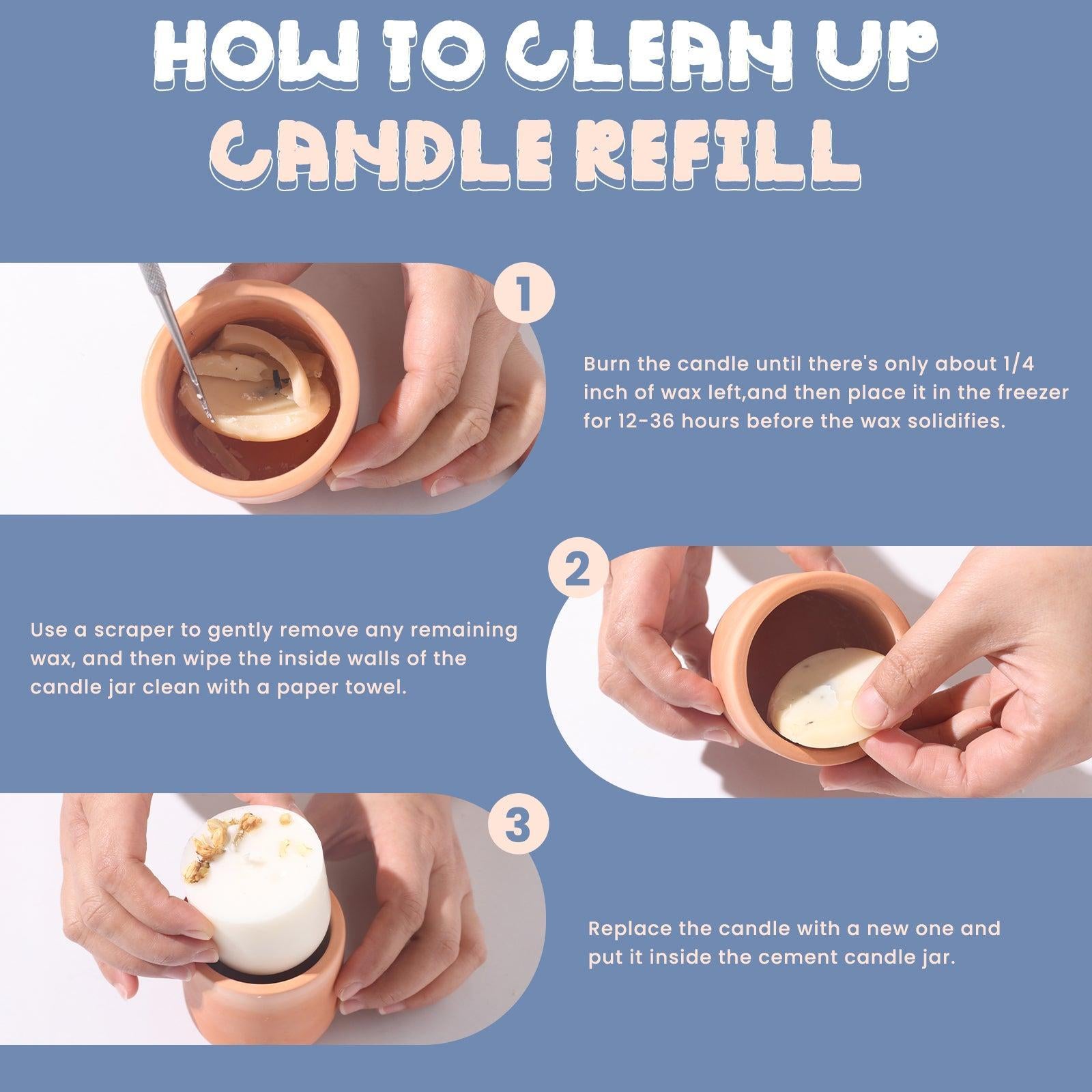 HOW TO CLEAN UP CANDLE REFILL

1

Burn the candle until there's only about 1/4 inch of wax left,and then place it in the freezer for 12-36 hours before the wax solidifies.

2

Use a scraper to gently remove any remaining wax, and then wipe the inside walls of the candle jar clean with a paper towel.

3

Replace the candle with a new one and put it inside the cement candle jar.