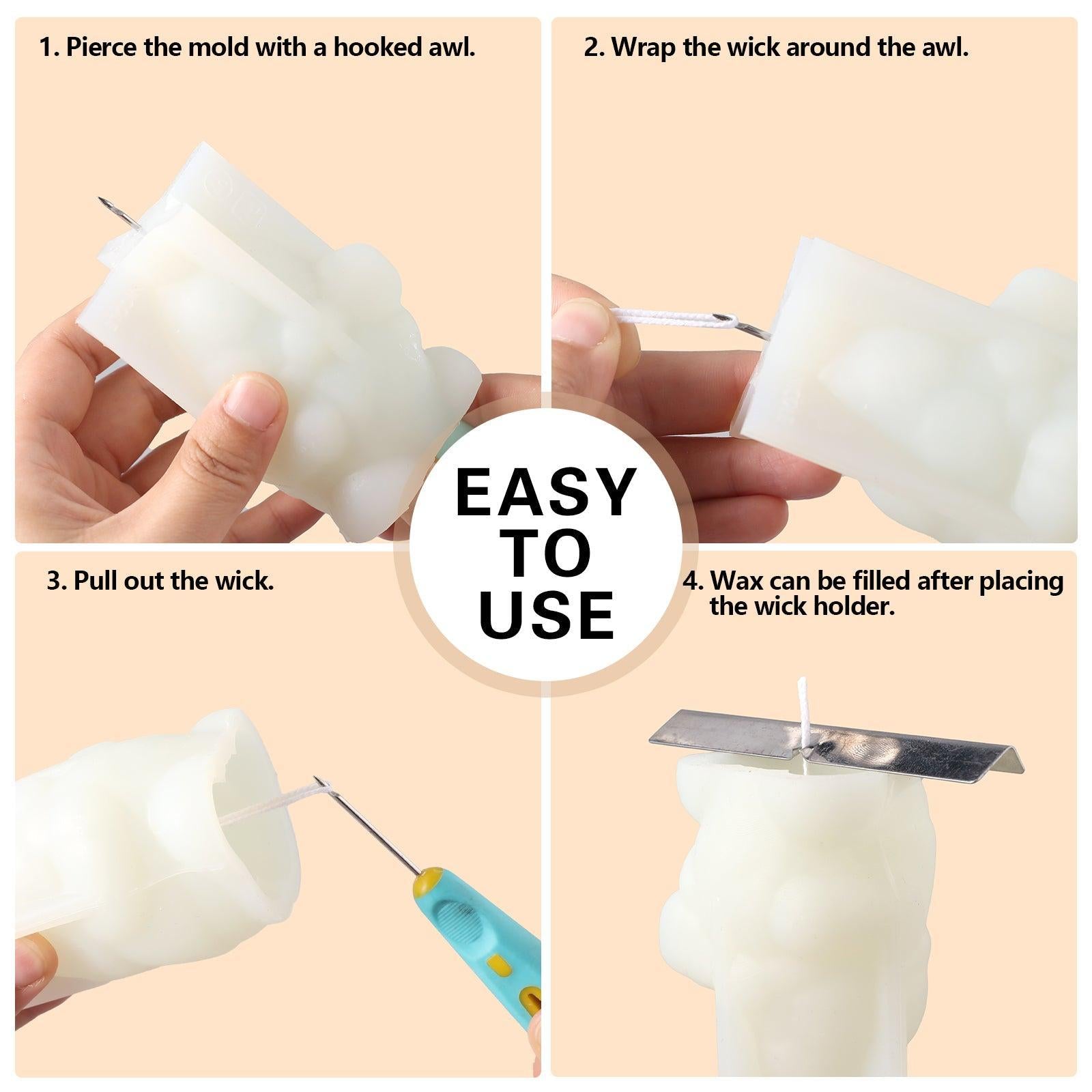 1. Pierce the mold with a hooked awl.

2. Wrap the wick around the awl.

EASY TO USE

3. Pull out the wick.

4. Wax can be filled after placing the wick holder.