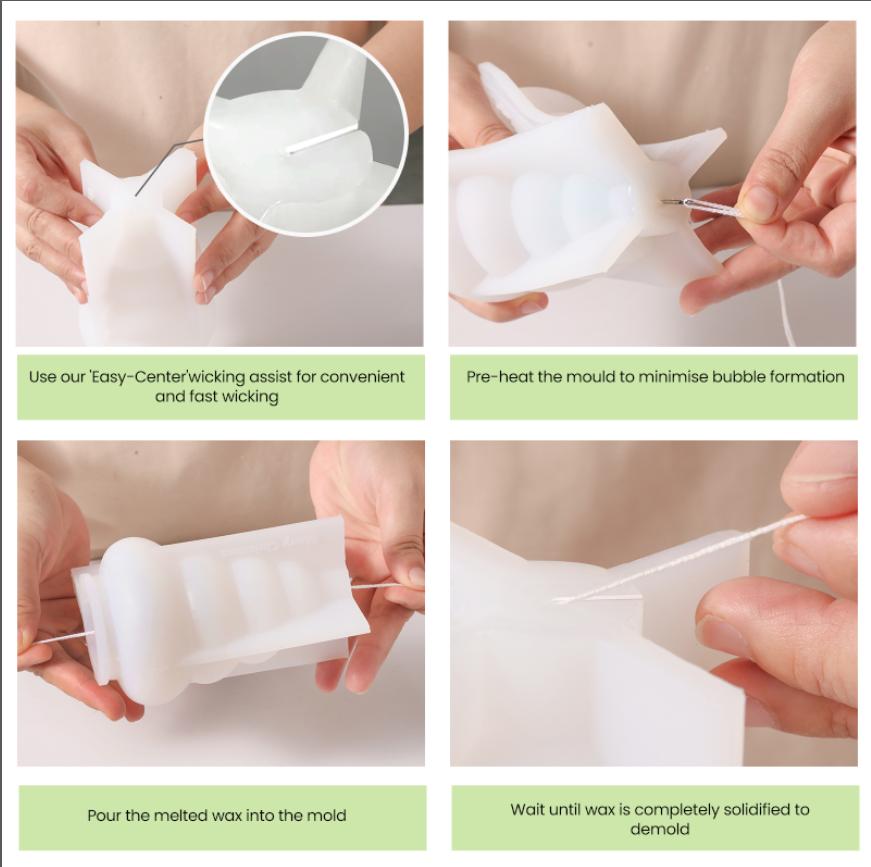 Use our 'Easy-Center'wicking assist for convenient and fast wicking

Pre-heat the mould to minimise bubble formation

Pour the melted wax into the mold

Wait until wax is completely solidified to demold