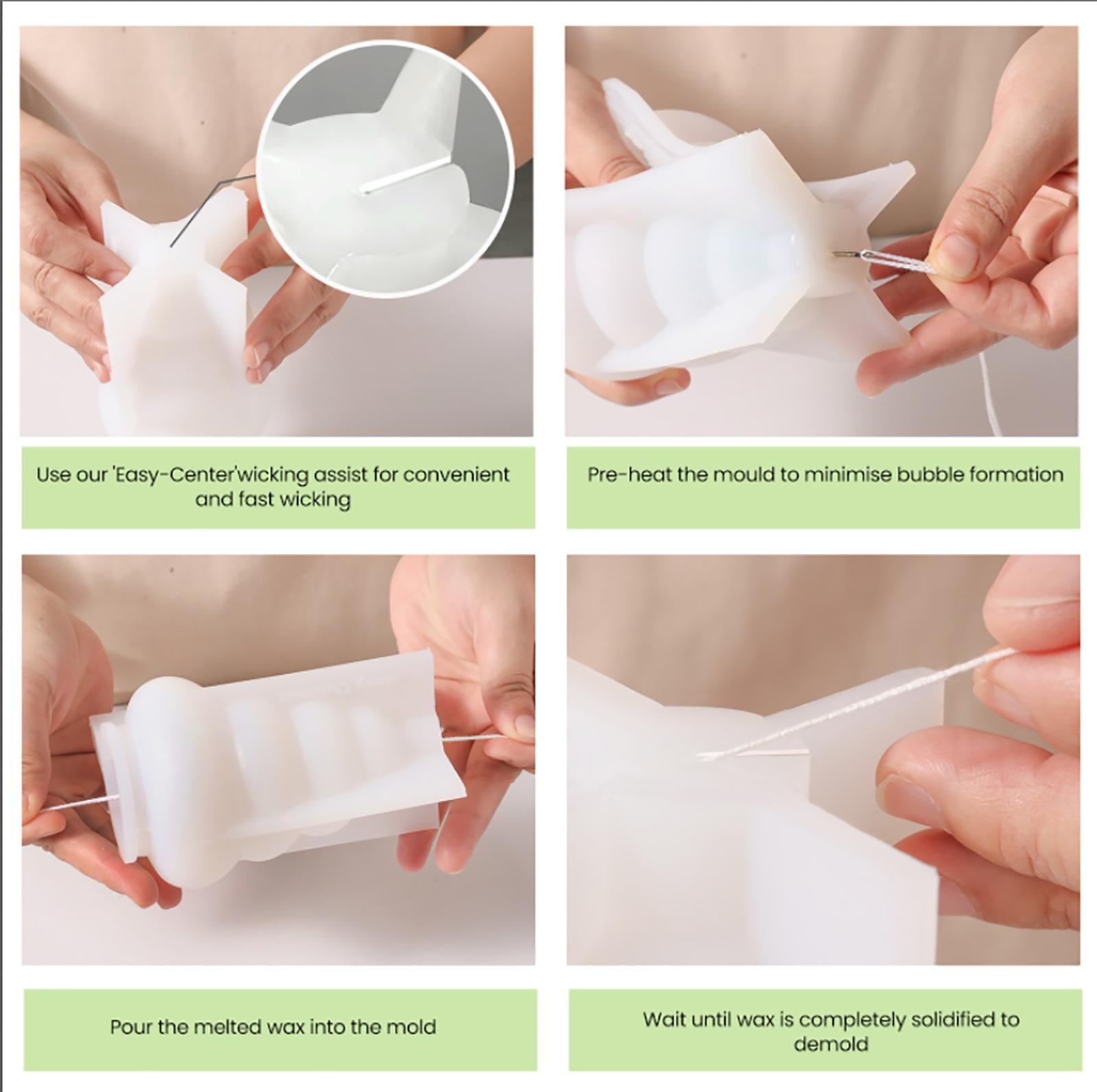 Use our 'Easy-Center'wicking assist for convenient and fast wicking

Pre-heat the mould to minimise bubble formation

Pour the melted wax into the mold

Wait until wax is completely solidified to demold