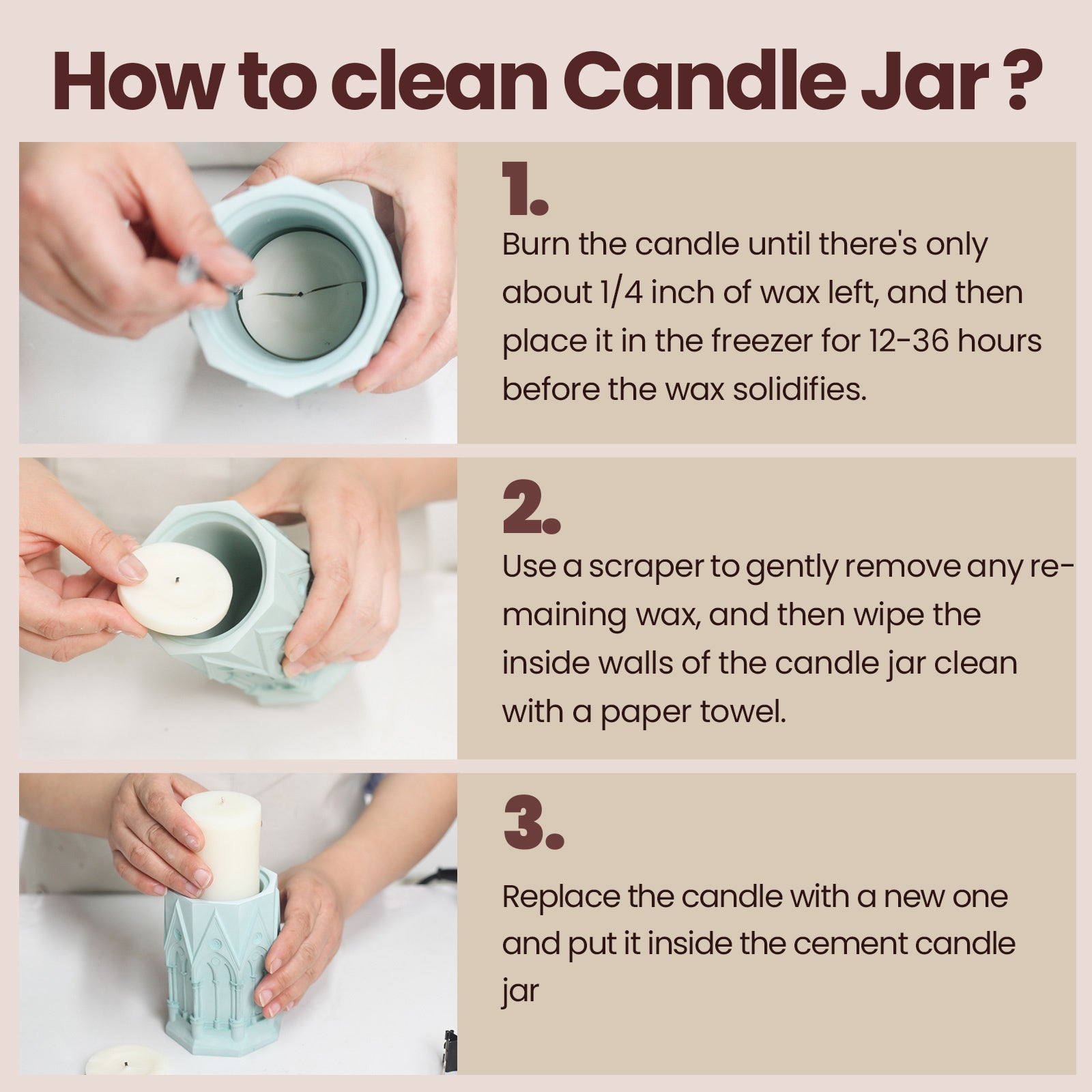 How to clean Candle Jar ?

1.

Burn the candle until there's only about 1/4 inch of wax left, and then place it in the freezer for 12-36 hours before the wax solidifies.

2.

Use a scraper to gently remove any remaining wax, and then wipe the inside walls of the candle jar clean with a paper towel.

3.

Replace the candle with a new one and put it inside the cement candle jar