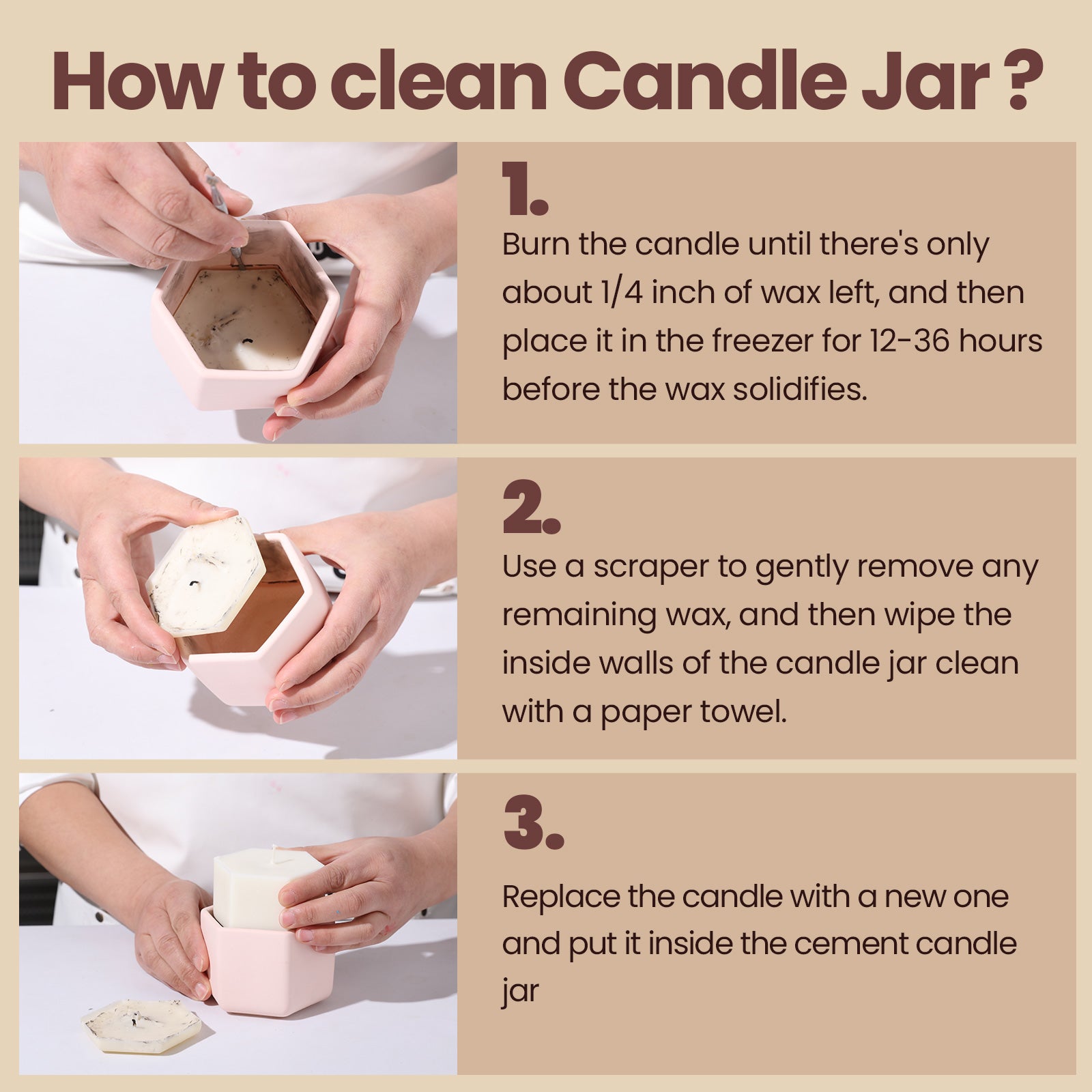 How to clean Candle Jar ?

1.

Burn the candle until there's only about 1/4 inch of wax left, and then place it in the freezer for 12-36 hours before the wax solidifies.

2.

Use a scraper to gently remove any remaining wax, and then wipe the inside walls of the candle jar clean with a paper towel.

3.

Replace the candle with a new one and put it inside the cement candle jar