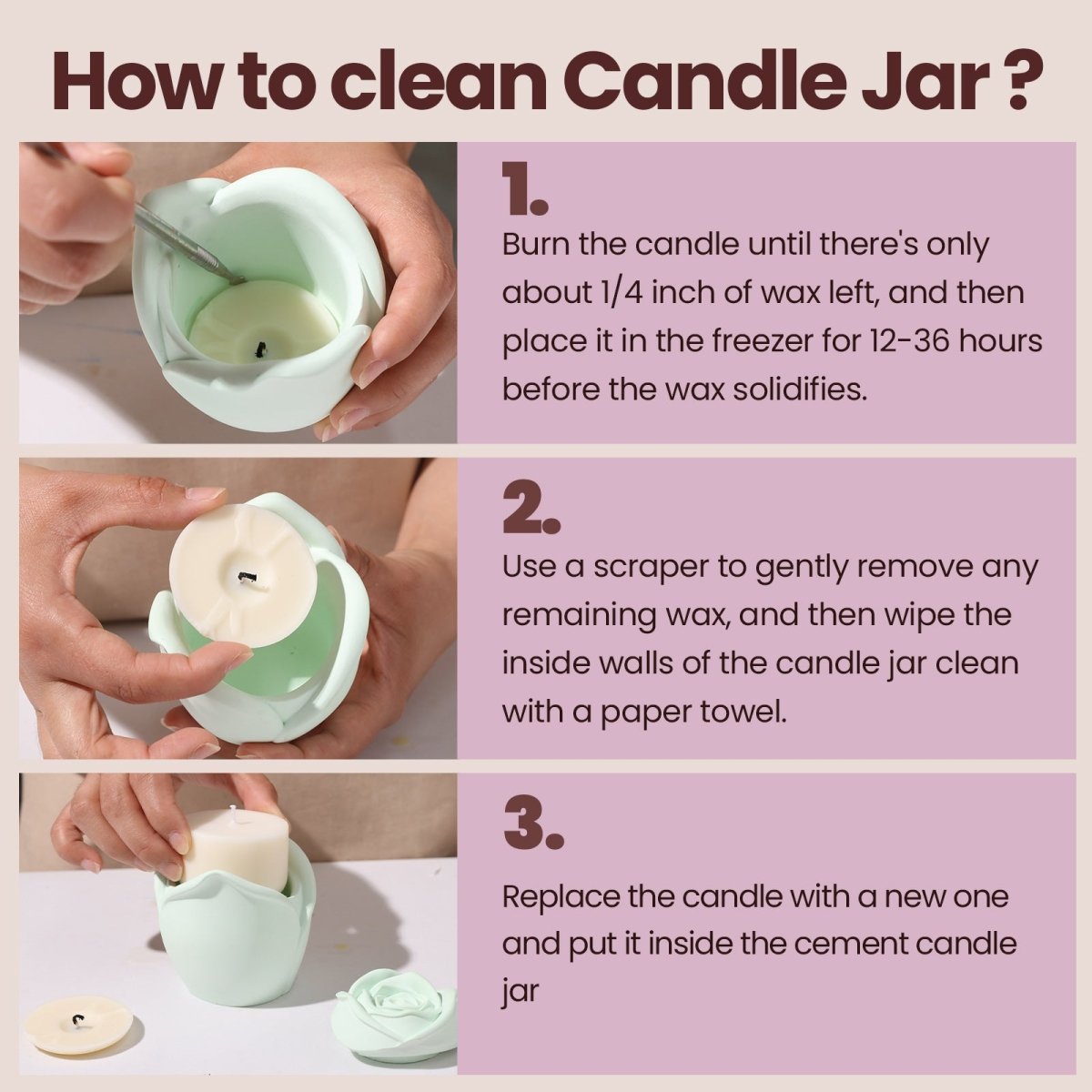 How to clean Candle Jar ?

1.
Burn the candle until there's only about 1/4 inch of wax left, and then place it in the freezer for 12-36 hours before the wax solidifies.

2.
Use a scraper to gently remove any remaining wax, and then wipe the inside walls of the candle jar clean with a paper towel.

3.
Replace the candle with a new one and put it inside the cement candle jar