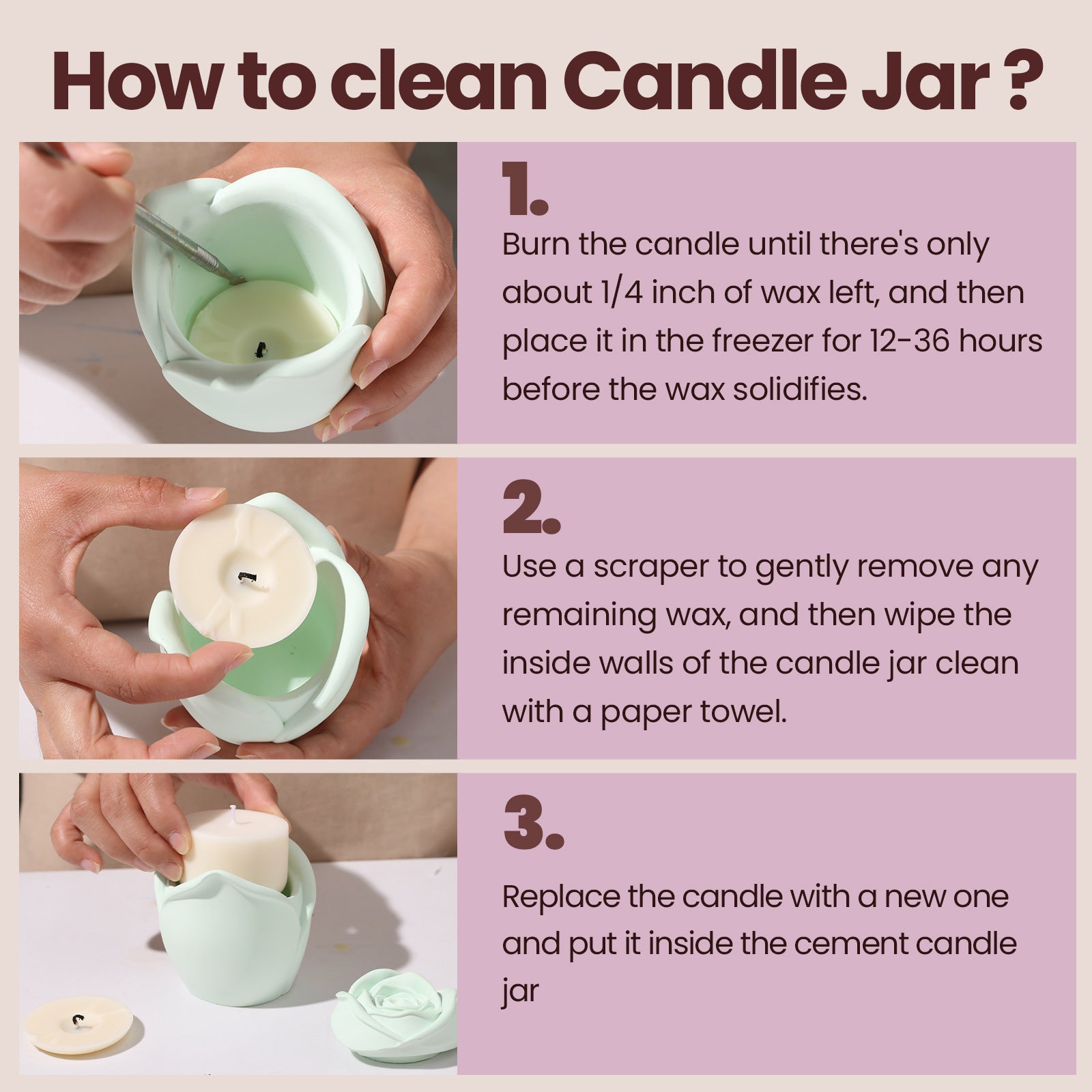 How to clean Candle Jar ?

1.
Burn the candle until there's only about 1/4 inch of wax left, and then place it in the freezer for 12-36 hours before the wax solidifies.

2.
Use a scraper to gently remove any remaining wax, and then wipe the inside walls of the candle jar clean with a paper towel.

3.
Replace the candle with a new one and put it inside the cement candle jar