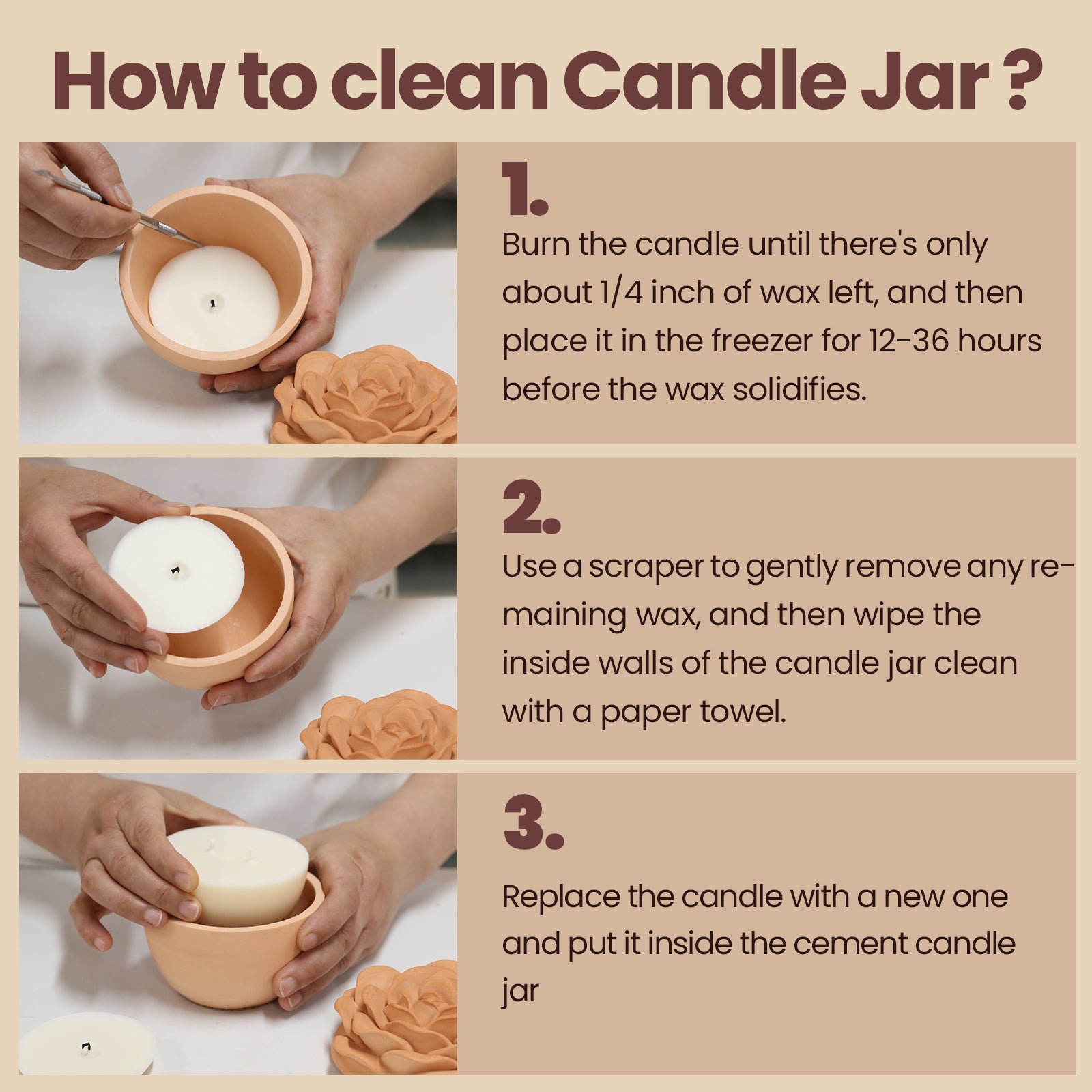 How to clean Candle Jar ?

1.
Burn the candle until there's only about 1/4 inch of wax left, and then place it in the freezer for 12-36 hours before the wax solidifies.

2.
Use a scraper to gently remove any remaining wax, and then wipe the inside walls of the candle jar clean with a paper towel.

3.
Replace the candle with a new one and put it inside the cement candle jar