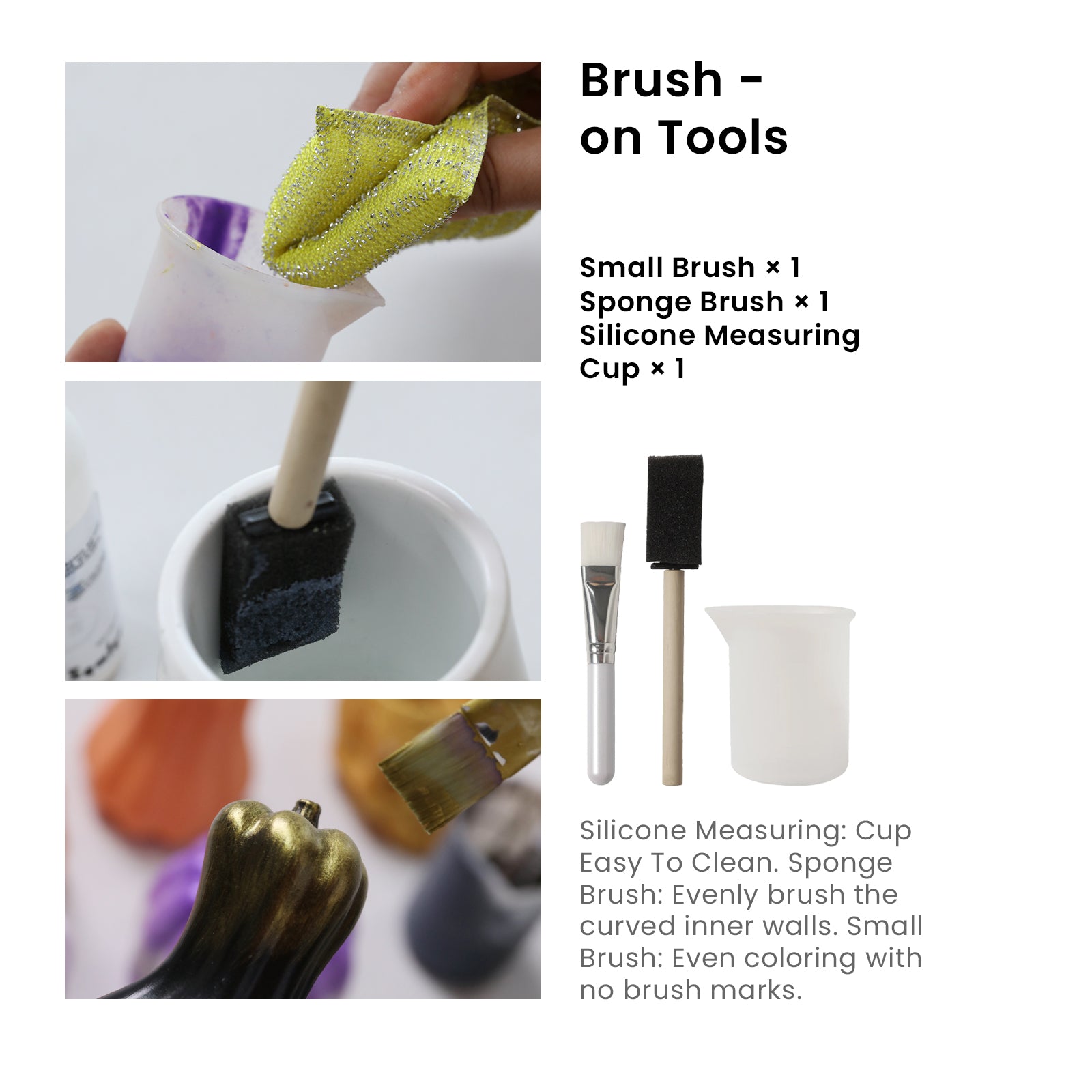 Brush - on Tools

Small Brush × 1
Sponge Brush × 1
Silicone Measuring Cup × 1

Silicone Measuring: Cup Easy To Clean. Sponge Brush: Evenly brush the curved inner walls. Small Brush: Even coloring with no brush marks.