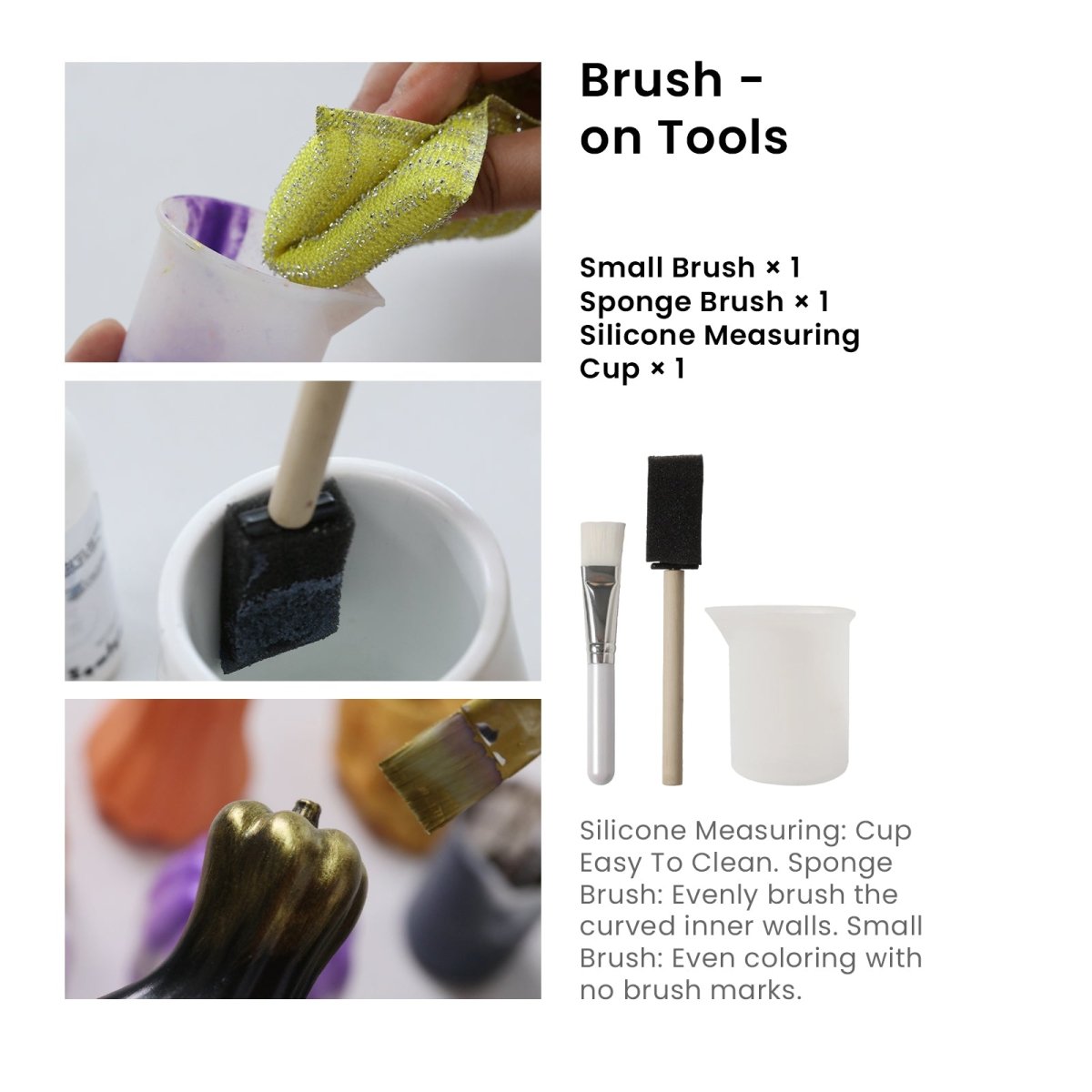 Brush - on Tools

Small Brush × 1
Sponge Brush × 1
Silicone Measuring Cup × 1

Silicone Measuring: Cup Easy To Clean. Sponge Brush: Evenly brush the curved inner walls. Small Brush: Even coloring with no brush marks.