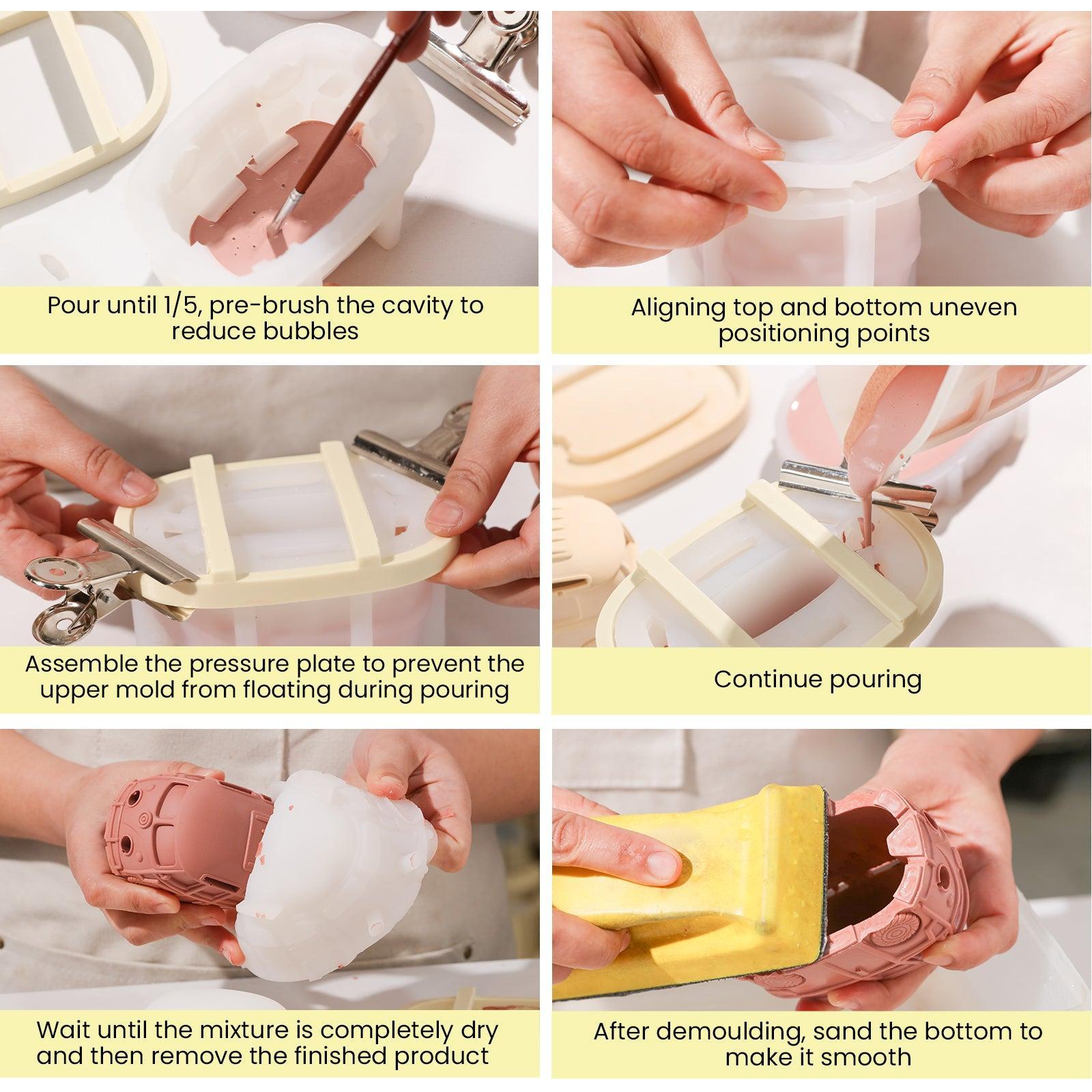 Pour until 1/5, pre-brush the cavity to reduce bubbles

Aligning top and bottom uneven positioning points

Assemble the pressure plate to prevent the upper mold from floating during pouring

Continue pouring

Wait until the mixture is completely dry and then remove the finished product

After demoulding, sand the bottom to make it smooth