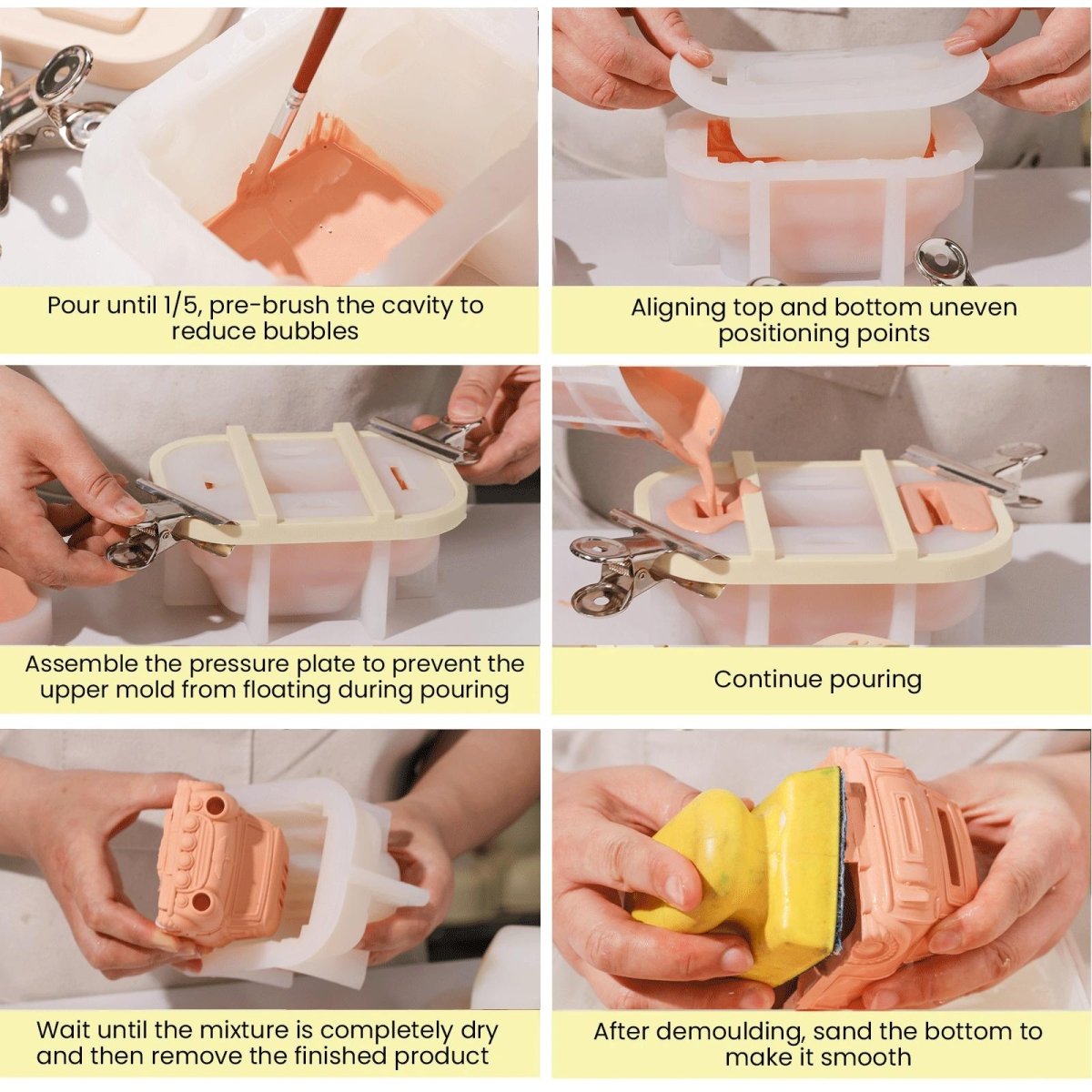 Pour until 1/5, pre-brush the cavity to reduce bubbles

Aligning top and bottom uneven positioning points

Assemble the pressure plate to prevent the upper mold from floating during pouring

Continue pouring

Wait until the mixture is completely dry and then remove the finished product

After demoulding, sand the bottom to make it smooth