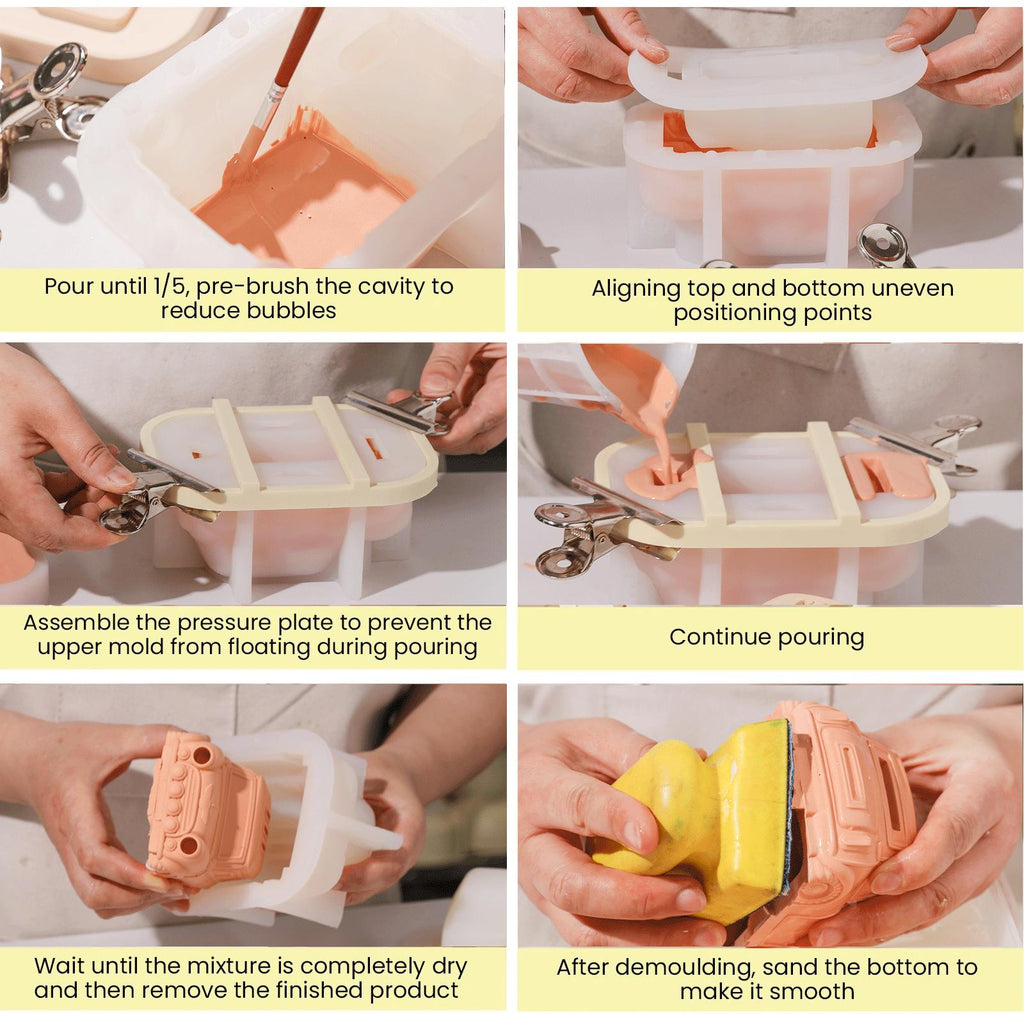 Pour until 1/5, pre-brush the cavity to reduce bubbles

Aligning top and bottom uneven positioning points

Assemble the pressure plate to prevent the upper mold from floating during pouring

Continue pouring

Wait until the mixture is completely dry and then remove the finished product

After demoulding, sand the bottom to make it smooth