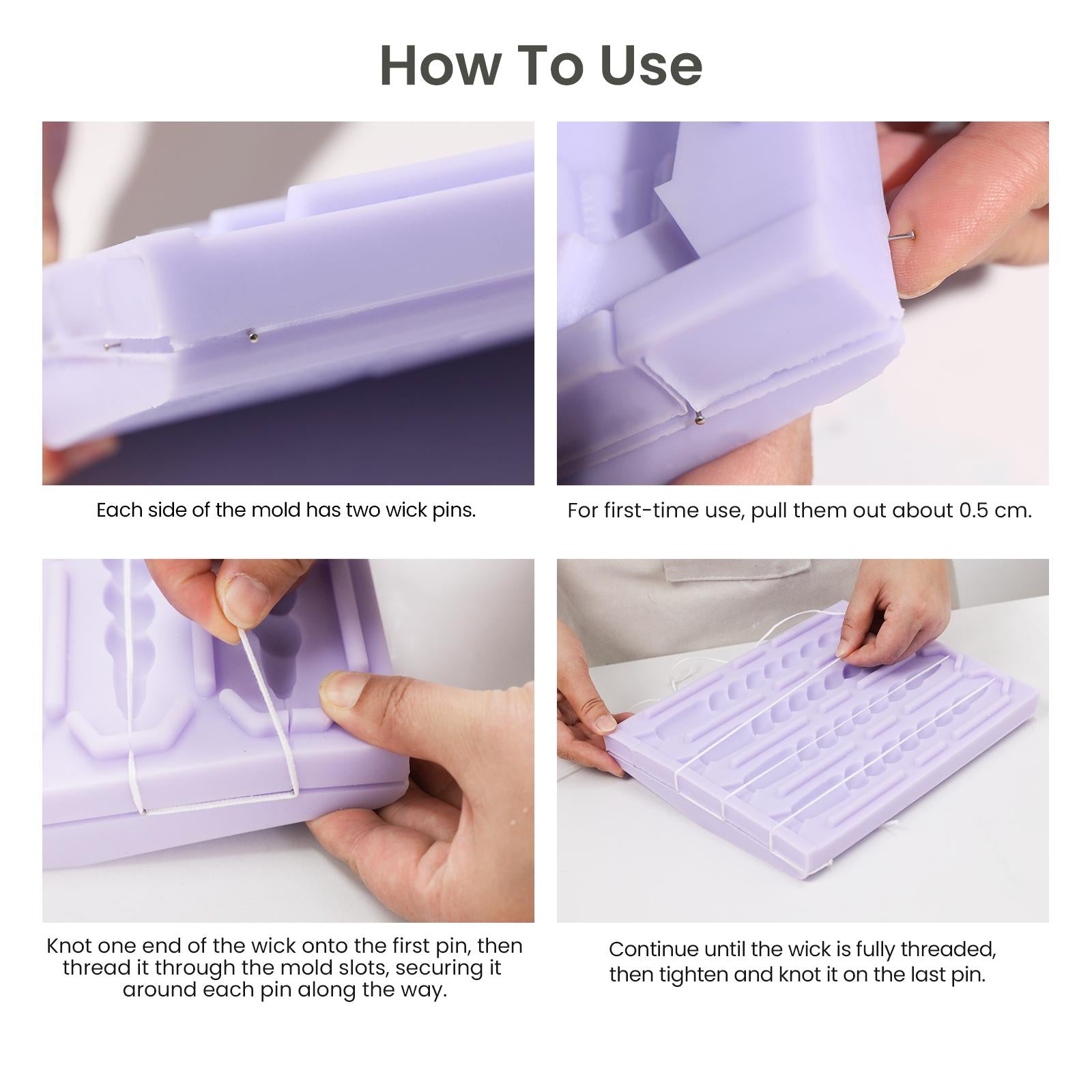 How To Use

Each side of the mold has two wick pins.

For first-time use, pull them out about 0.5 cm.

Knot one end of the wick onto the first pin, then thread it through the mold slots, securing it around each pin along the way.

Continue until the wick is fully threaded, then tighten and knot it on the last pin.