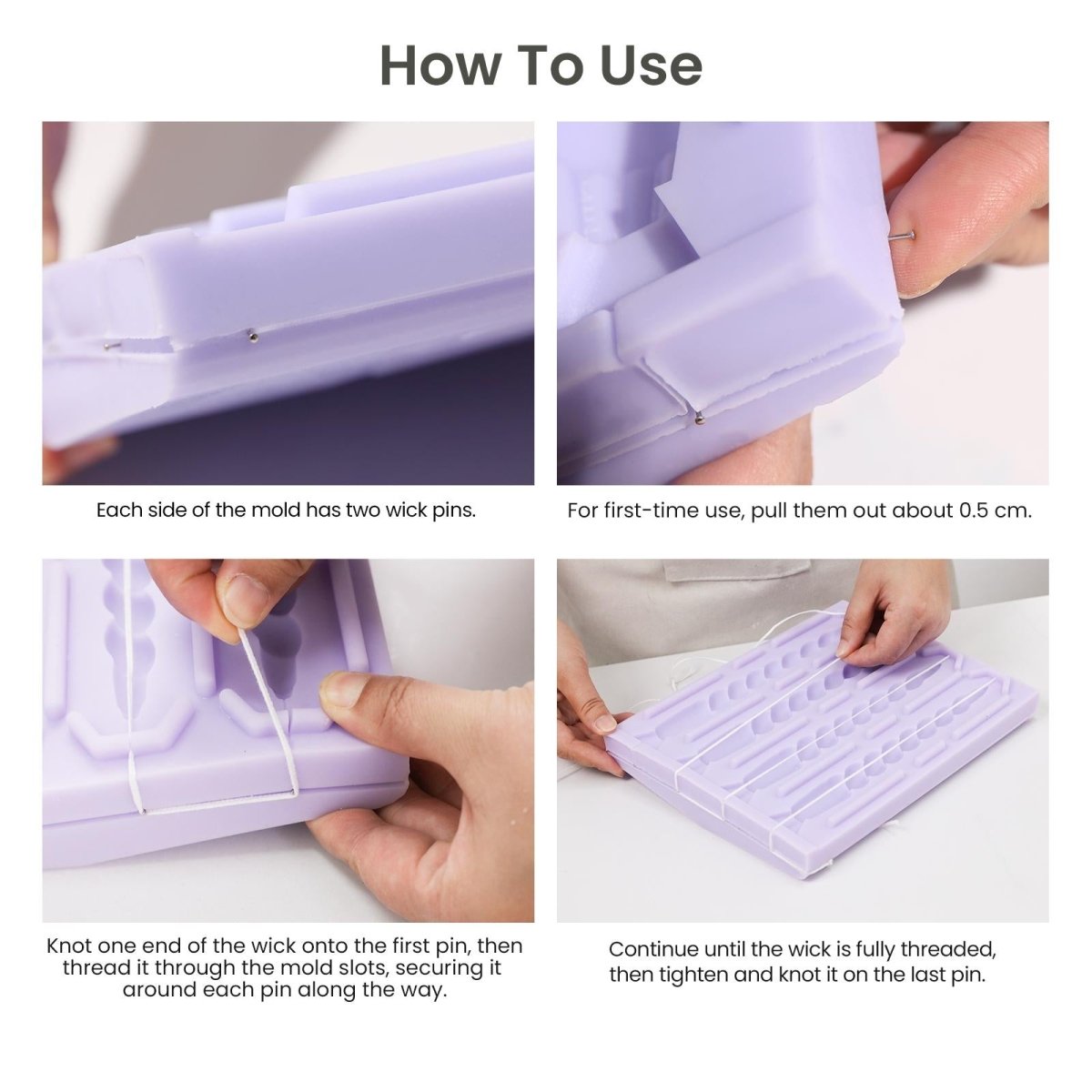 How To Use

Each side of the mold has two wick pins.

For first-time use, pull them out about 0.5 cm.

Knot one end of the wick onto the first pin, then thread it through the mold slots, securing it around each pin along the way.

Continue until the wick is fully threaded, then tighten and knot it on the last pin.