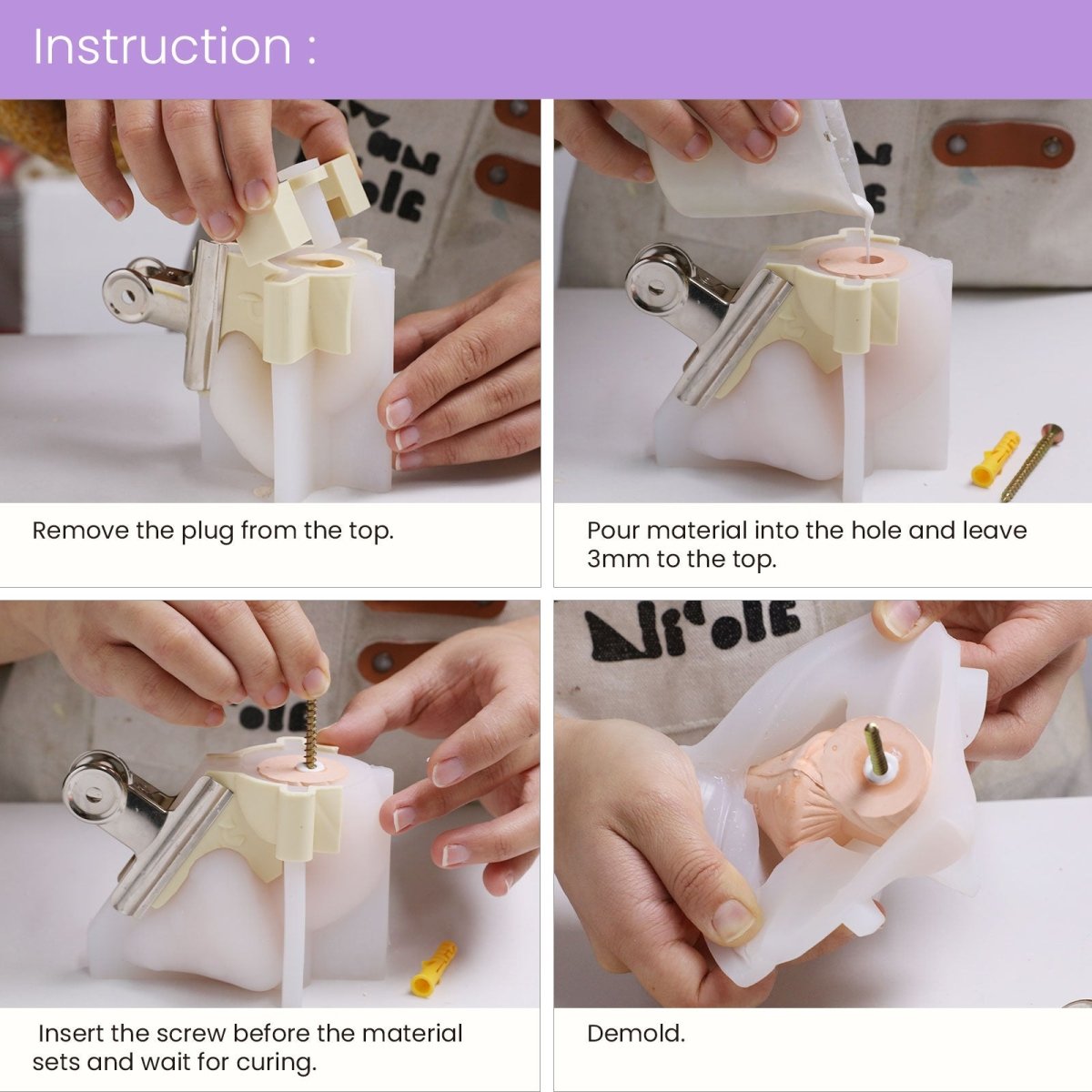 Instruction :

Remove the plug from the top.

Pour material into the hole and leave 3mm to the top.

Insert the screw before the material sets and wait for curing.

Demold.