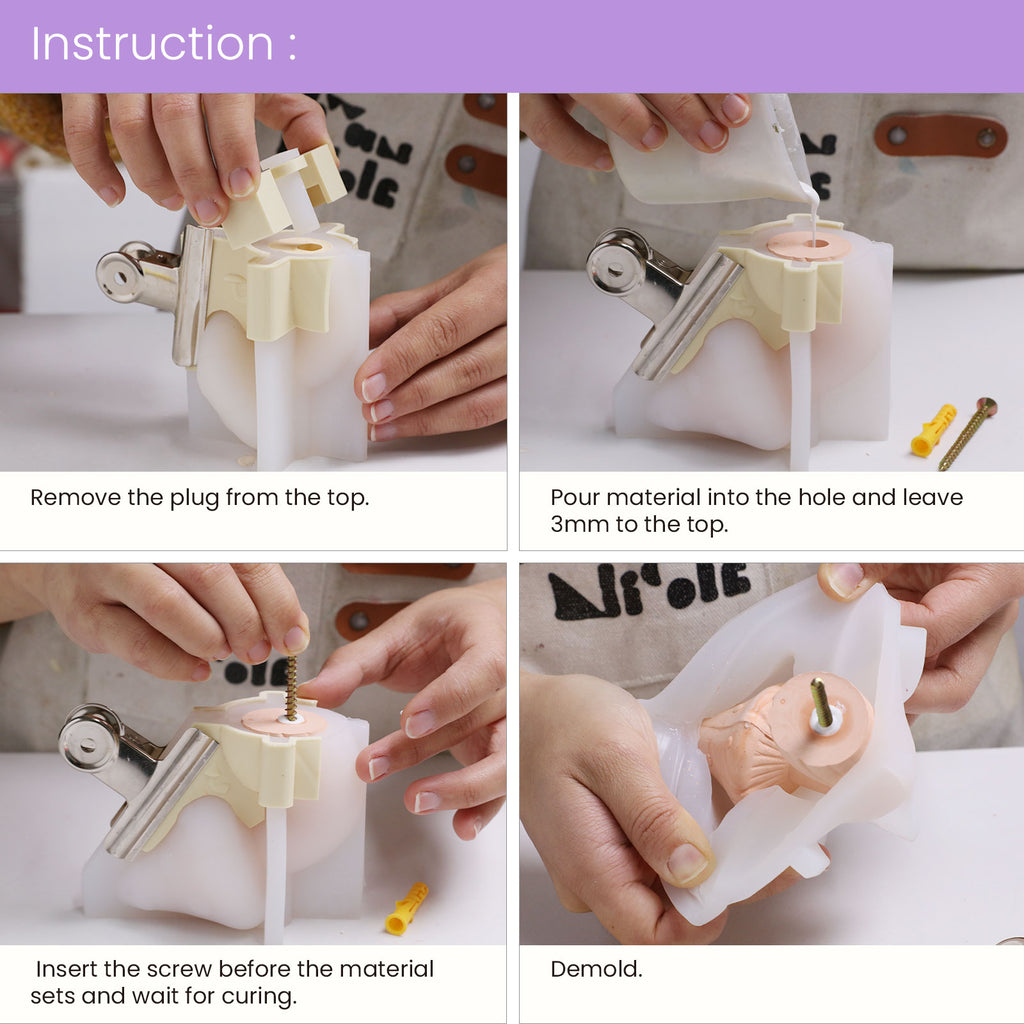 Instruction :

Remove the plug from the top.

Pour material into the hole and leave 3mm to the top.

Insert the screw before the material sets and wait for curing.

Demold.