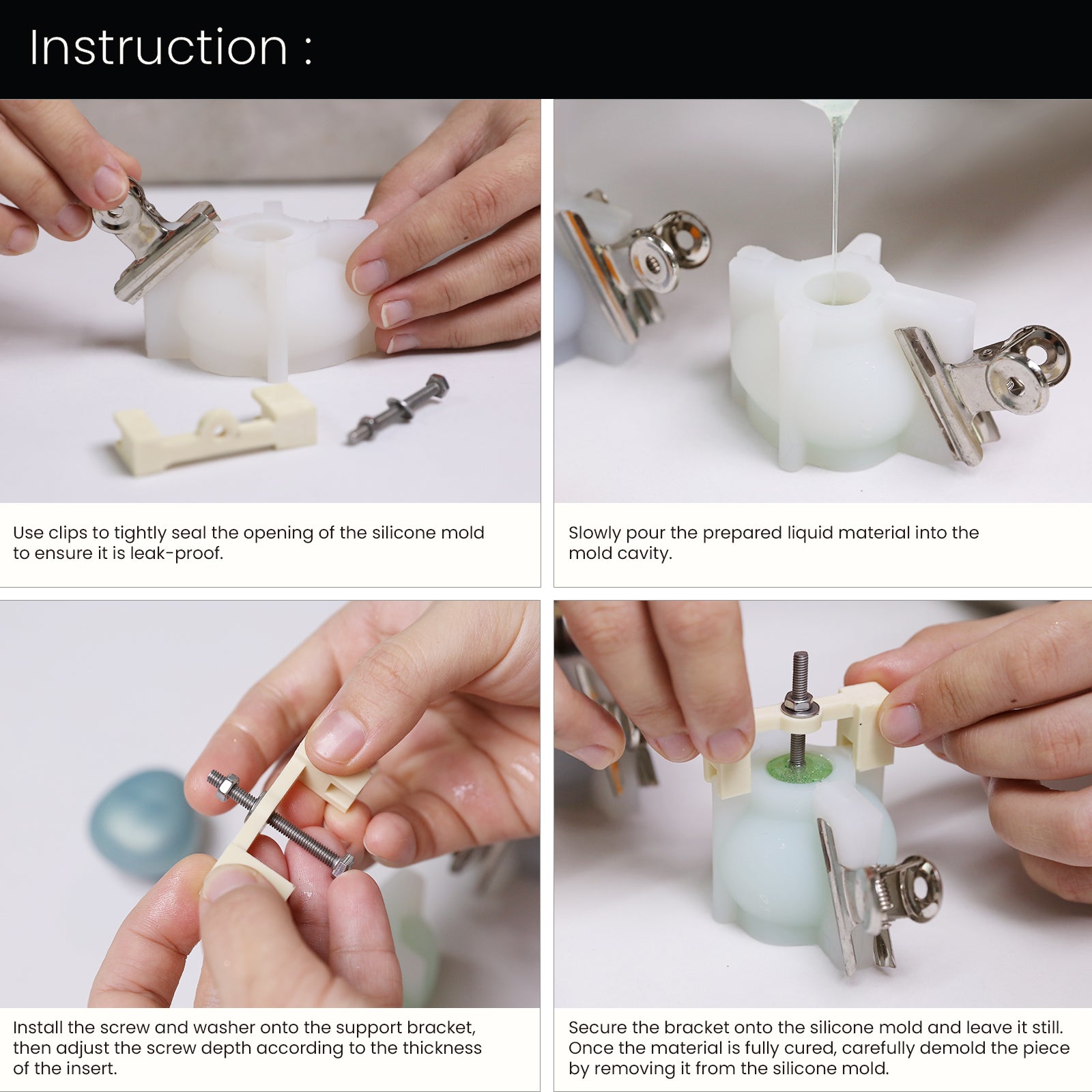 Instruction :

Use clips to tightly seal the opening of the silicone mold to ensure it is leak-proof.

Slowly pour the prepared liquid material into the mold cavity.

Install the screw and washer onto the support bracket, then adjust the screw depth according to the thickness of the insert.

Secure the bracket onto the silicone mold and leave it still. Once the material is fully cured, carefully demold the piece by removing it from the silicone mold.