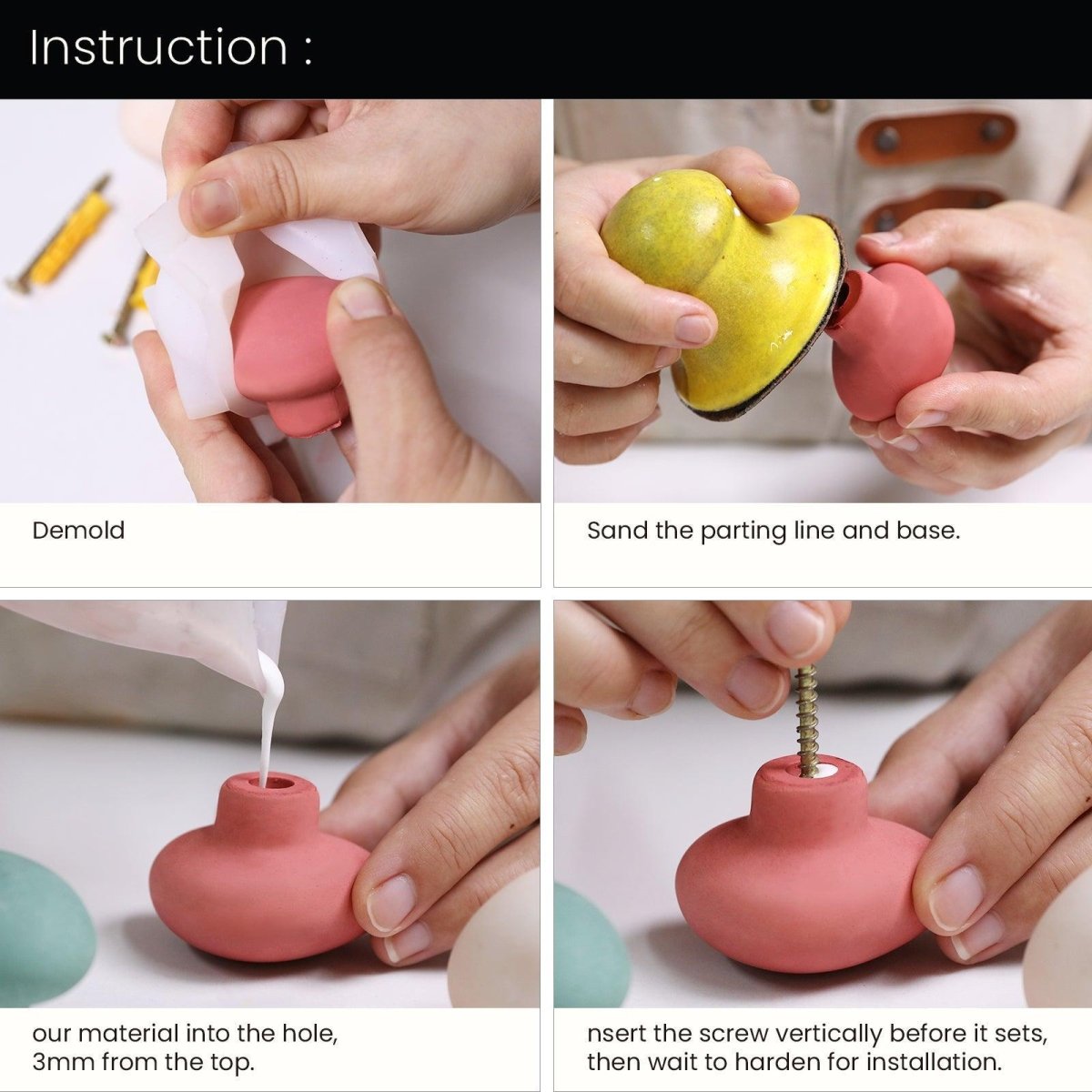 Instruction :

Demold

Sand the parting line and base.

our material into the hole, 3mm from the top.

nsert the screw vertically before it sets, then wait to harden for installation.