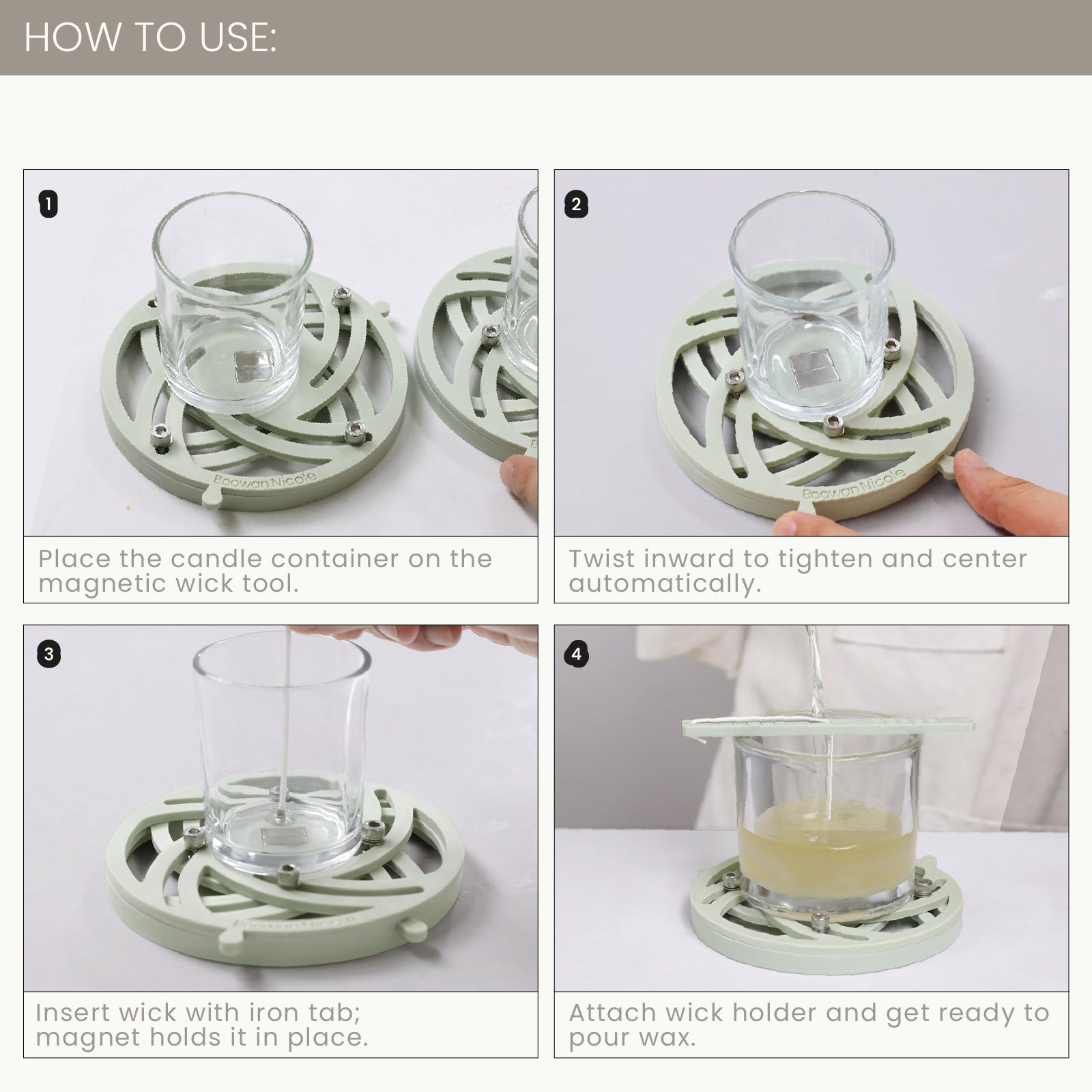 HOW TO USE:

1

Boowan Nicole

Place the candle container on the magnetic wick tool.

2

Boowan Nicole

Twist inward to tighten and center automatically.

3

Boowan Nicole

Insert wick with iron tab; magnet holds it in place.

4

Attach wick holder and get ready to pour wax.