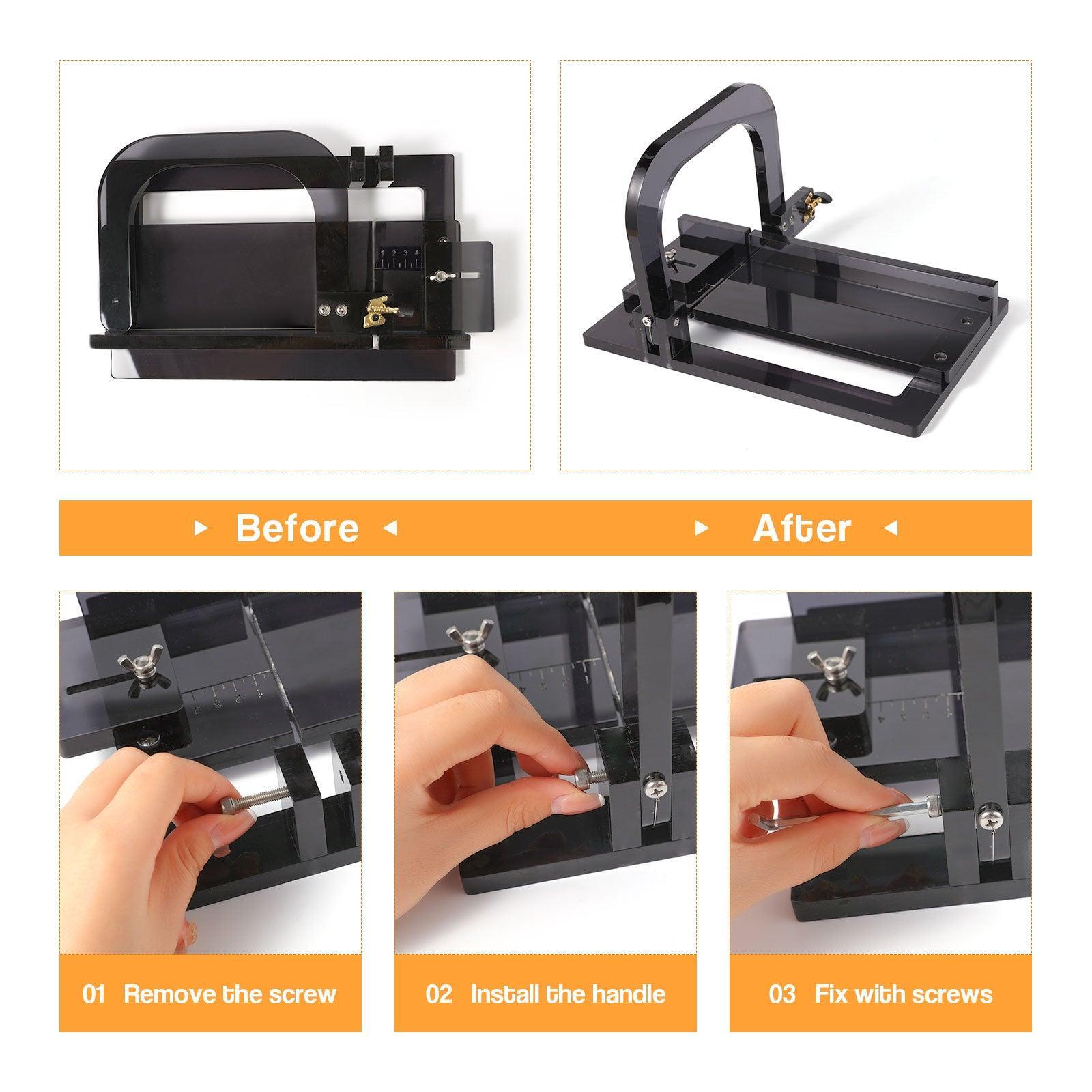 1 2 3 4

Before

After

01 Remove the screw

02 Install the handle

03 Fix with screws