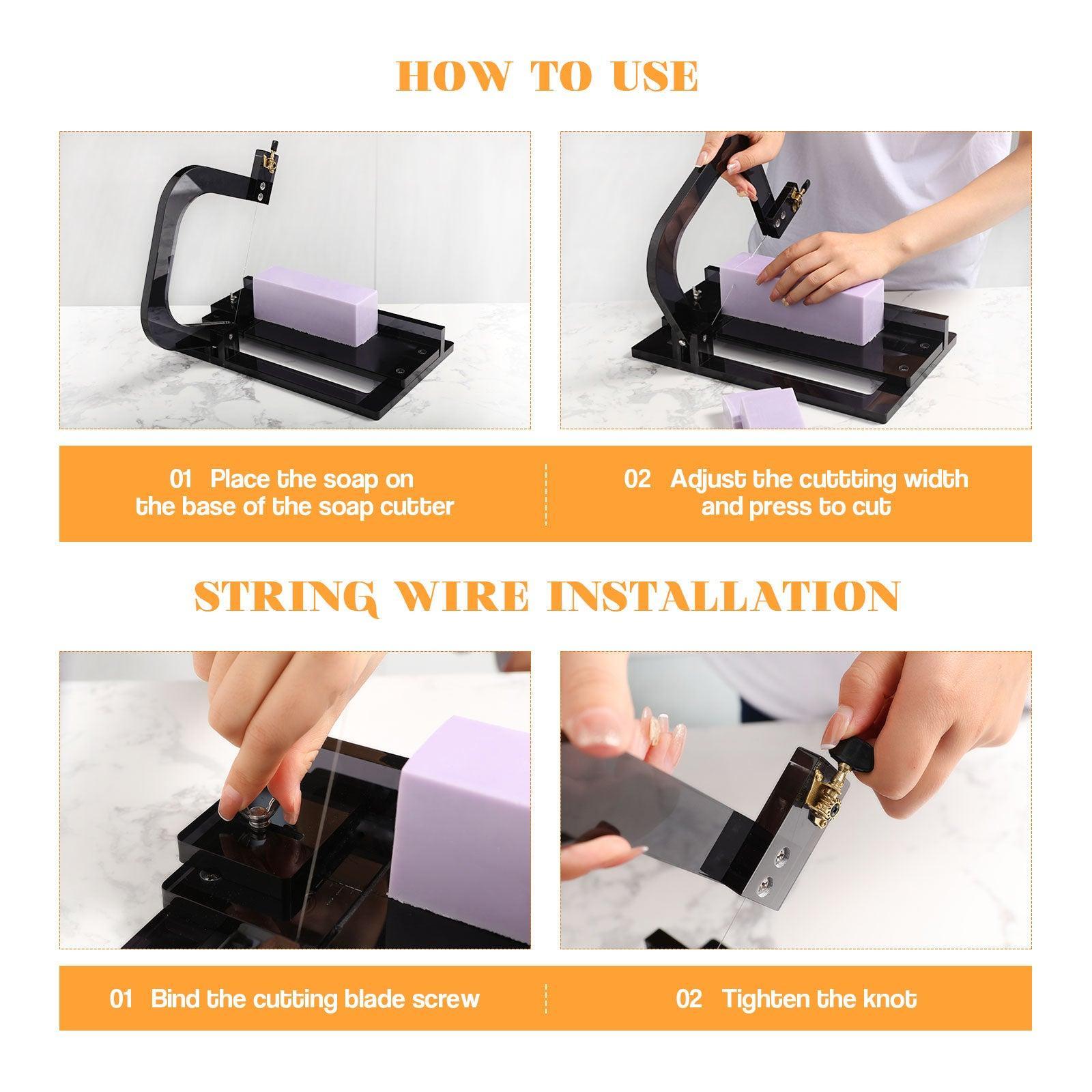 HOW TO USE

01 Place the soap on the base of the soap cutter

02 Adjust the cuttting width and press to cut

STRING WIRE INSTALLATION

01 Bind the cutting blade screw

02 Tighten the knot