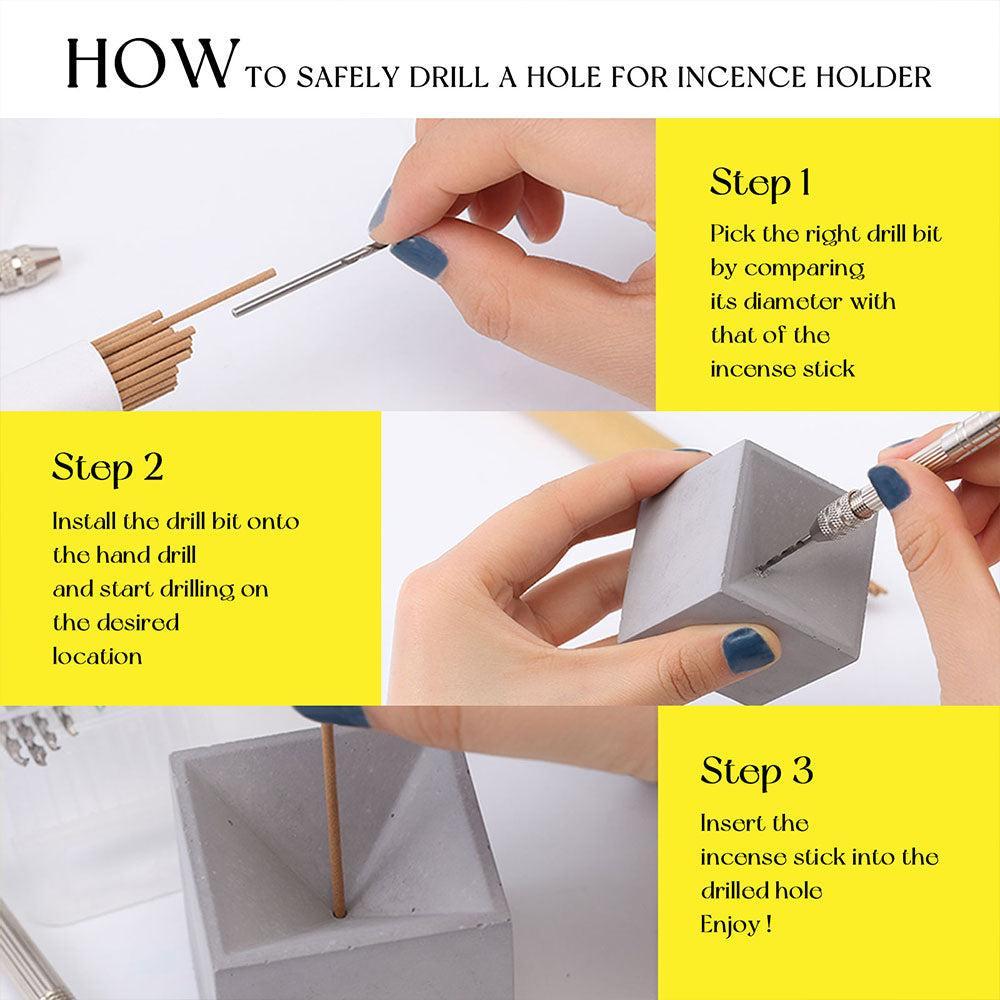 HOW TO SAFELY DRILL A HOLE FOR INCENCE HOLDER

Step 1
Pick the right drill bit by comparing its diameter with that of the incense stick

Step 2
Install the drill bit onto the hand drill and start drilling on the desired location

Step 3
Insert the incense stick into the drilled hole
Enjoy !